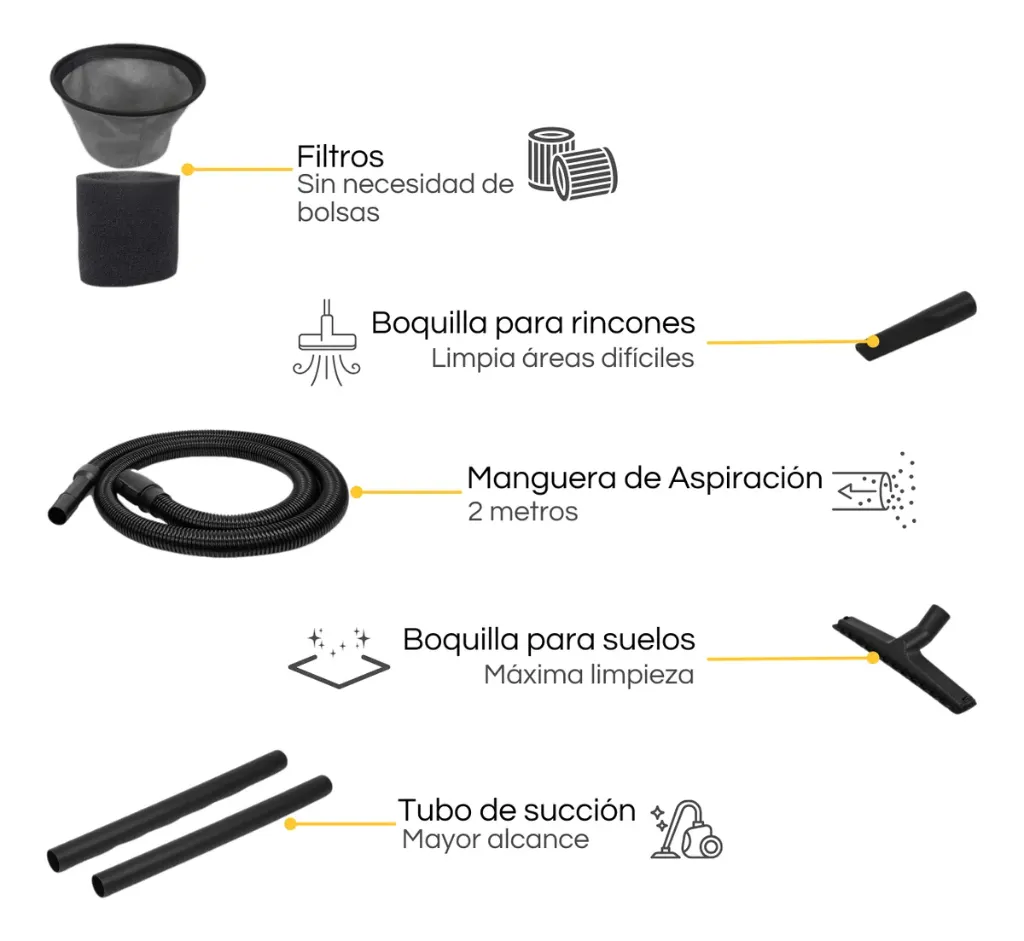 Filtros
Sin necesidad de bolsas

Boquilla para rincones
Limpia áreas difíciles

Manguera de Aspiración
2 metros

Boquilla para suelos
Máxima limpieza

Tubo de succión
Mayor alcance