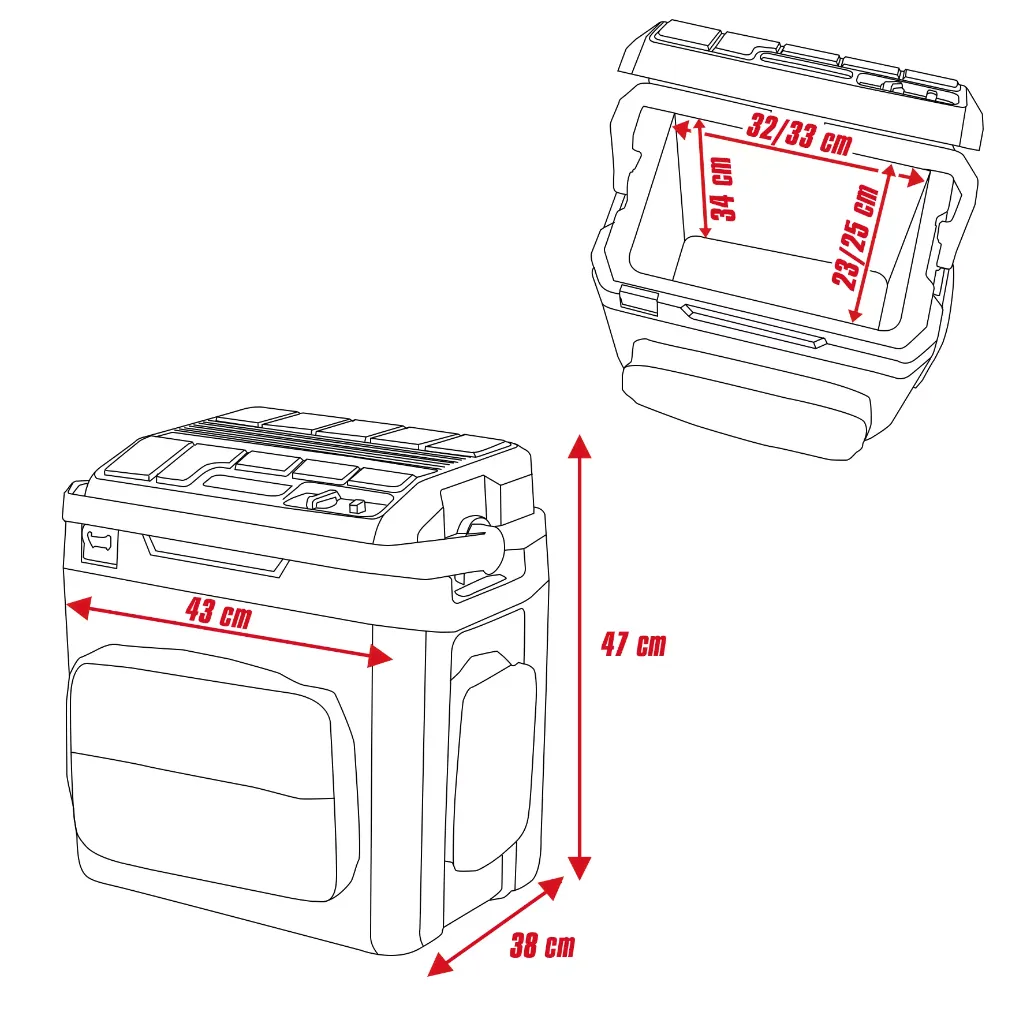 32/33 cm
34 cm
23/25 cm
43 cm
47 cm
38 cm