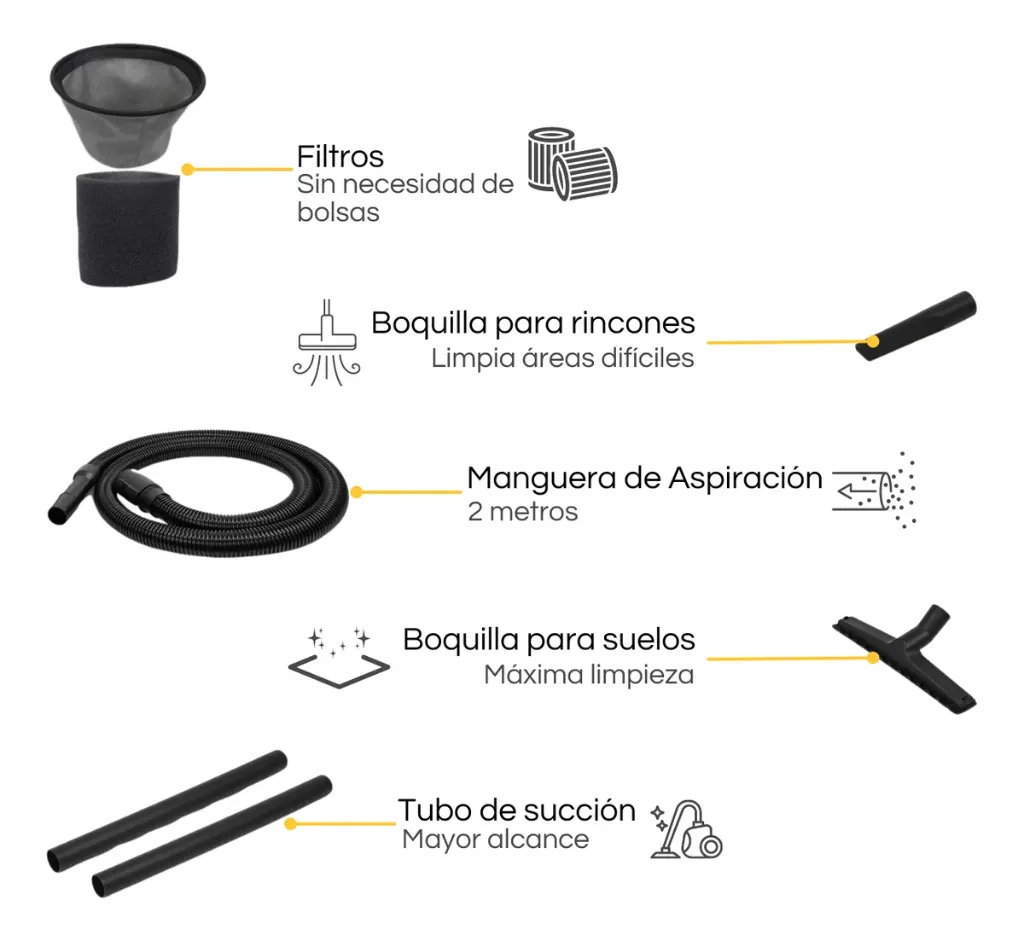 Filtros
Sin necesidad de bolsas

Boquilla para rincones
Limpia áreas difíciles

Manguera de Aspiración
2 metros

Boquilla para suelos
Máxima limpieza

Tubo de succión
Mayor alcance